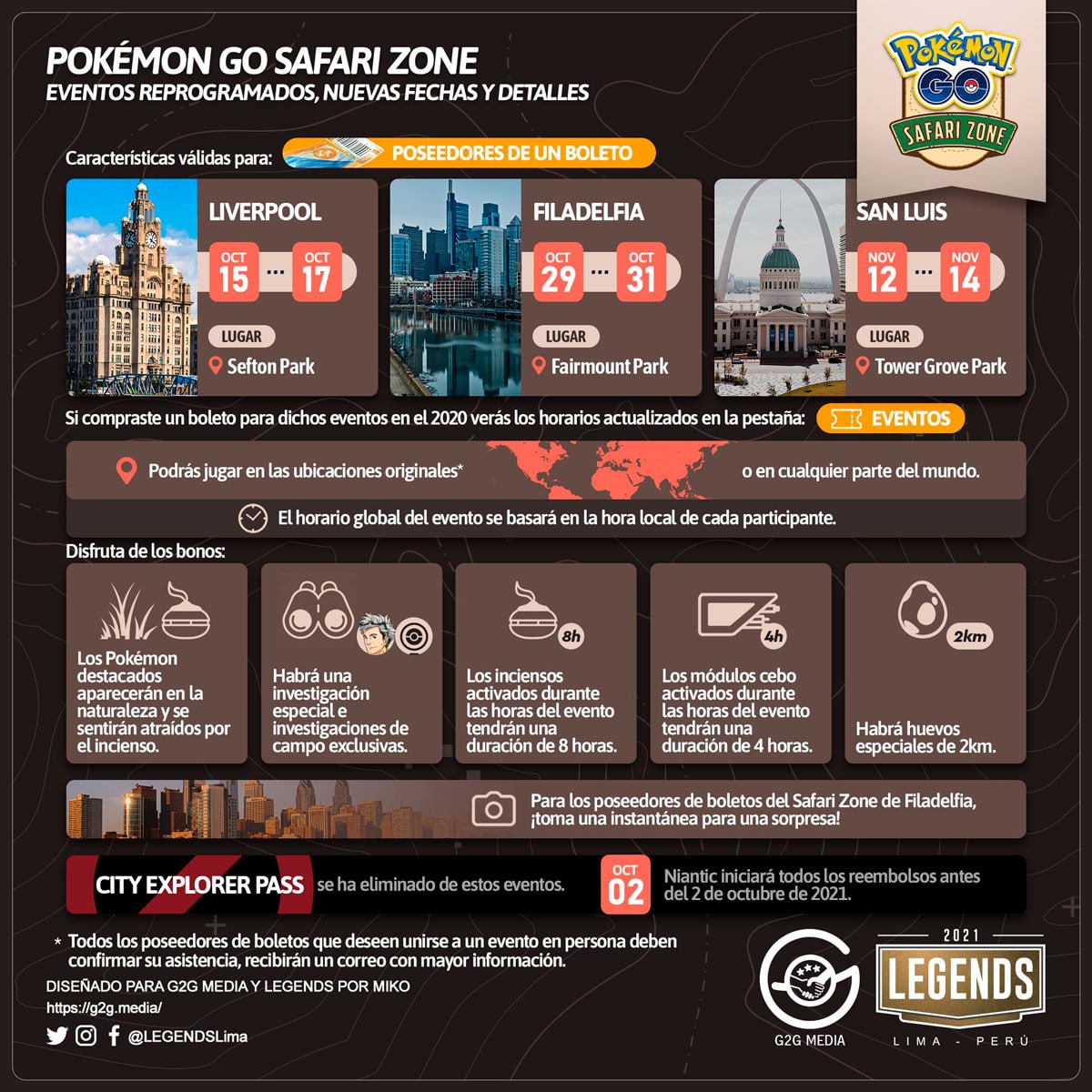 POKÉMON GO SAFARI ZONE
EVENTOS REPROGRAMADOS, NUEVAS FECHAS Y DETALLES

Pokémon GO SAFARI ZONE

Características válidas para: POSEEDORES DE UN BOLETO

LIVERPOOL
OCT 15 ... OCT 17
LUGAR
Sefton Park

FILADELFIA
OCT 29 ... OCT 31
LUGAR
Fairmount Park

SAN LUIS
NOV 12 ... NOV 14
LUGAR
Tower Grove Park

Si compraste un boleto para dichos eventos en el 2020 verás los horarios actualizados en la pestaña: EVENTOS

Podrás jugar en las ubicaciones originales* o en cualquier parte del mundo.

El horario global del evento se basará en la hora local de cada participante.

Disfruta de los bonos:

Los Pokémon destacados aparecerán en la naturaleza y se sentirán atraídos por el incienso.

Habrá una investigación especial e investigaciones de campo exclusivas.

8h
Los inciensos activados durante las horas del evento tendrán una duración de 8 horas.

4h
Los módulos cebo activados durante las horas del evento tendrán una duración de 4 horas.

2km
Habrá huevos especiales de 2km.

Para los poseedores de boletos del Safari Zone de Filadelfia, ¡toma una instantánea para una sorpresa!

CITY EXPLORER PASS se ha eliminado de estos eventos.

OCT 02
Niantic iniciará todos los reembolsos antes del 2 de octubre de 2021.

* Todos los poseedores de boletos que deseen unirse a un evento en persona deben confirmar su asistencia, recibirán un correo con mayor información.

DISEÑADO PARA G2G MEDIA Y LEGENDS POR MIKO
https://g2g.media/
@LEGENDSLima

G2G MEDIA

2021
LEGENDS
LIMA - PERÚ