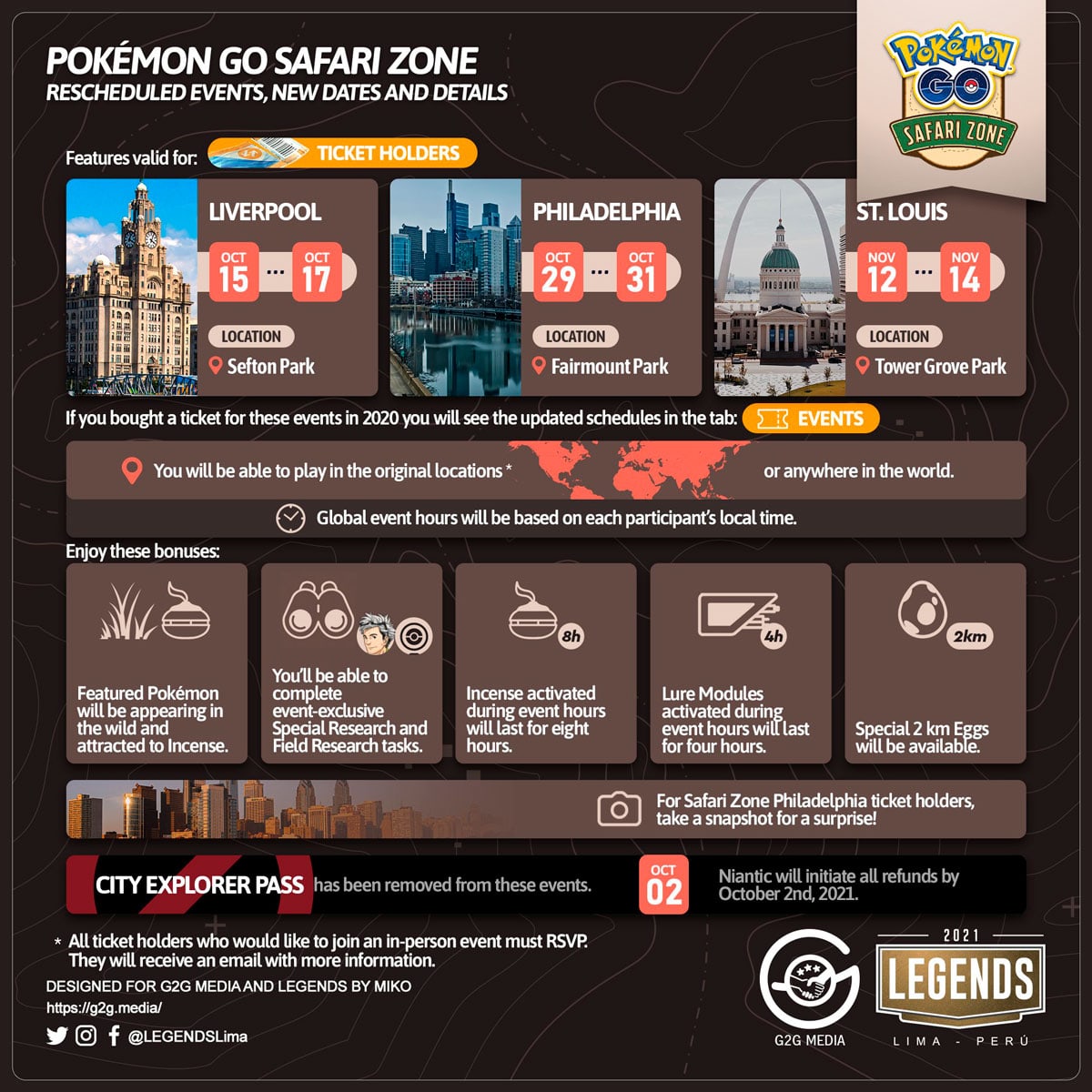 POKÉMON GO SAFARI ZONE
RESCHEDULED EVENTS, NEW DATES AND DETAILS

Pokémon GO SAFARI ZONE

Features valid for: TICKET HOLDERS

LIVERPOOL
OCT 15 ... OCT 17
LOCATION
Sefton Park

PHILADELPHIA
OCT 29 ... OCT 31
LOCATION
Fairmount Park

ST. LOUIS
NOV 12 ... NOV 14
LOCATION
Tower Grove Park

If you bought a ticket for these events in 2020 you will see the updated schedules in the tab: EVENTS

You will be able to play in the original locations * or anywhere in the world.

Global event hours will be based on each participant's local time.

Enjoy these bonuses:

Featured Pokémon will be appearing in the wild and attracted to Incense.

You'll be able to complete event-exclusive Special Research and Field Research tasks.

8h
Incense activated during event hours will last for eight hours.

4h
Lure Modules activated during event hours will last for four hours.

2km
Special 2 km Eggs will be available.

For Safari Zone Philadelphia ticket holders, take a snapshot for a surprise!

CITY EXPLORER PASS has been removed from these events.

OCT 02
Niantic will initiate all refunds by October 2nd, 2021.

* All ticket holders who would like to join an in-person event must RSVP. They will receive an email with more information.

DESIGNED FOR G2G MEDIA AND LEGENDS BY MIKO
https://g2g.media/
@LEGENDSLima

G2G MEDIA

2021
LEGENDS
LIMA - PERÚ