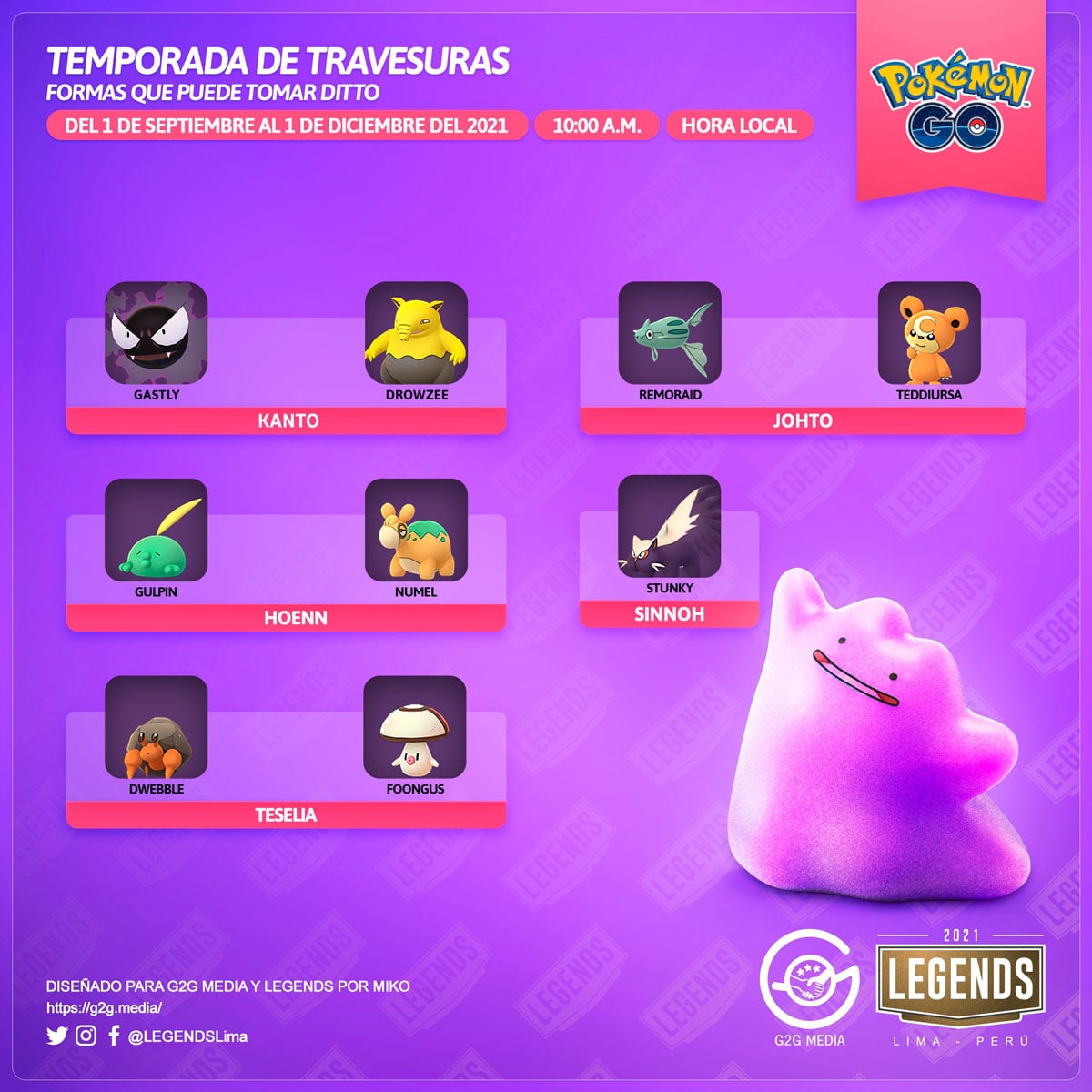 TEMPORADA DE TRAVESURAS
FORMAS QUE PUEDE TOMAR DITTO

DEL 1 DE SEPTIEMBRE AL 1 DE DICIEMBRE DEL 2021

10:00 A.M.

HORA LOCAL

Pokémon GO

GASTLY
DROWZEE
KANTO

REMORAID
TEDDIURSA
JOHTO

GULPIN
NUMEL
HOENN

STUNKY
SINNOH

DWEBBLE
FOONGUS
TESELIA

DISEÑADO PARA G2G MEDIA Y LEGENDS POR MIKO
https://g2g.media/
@LEGENDSLima

G2G MEDIA

2021
LEGENDS
LIMA - PERÚ